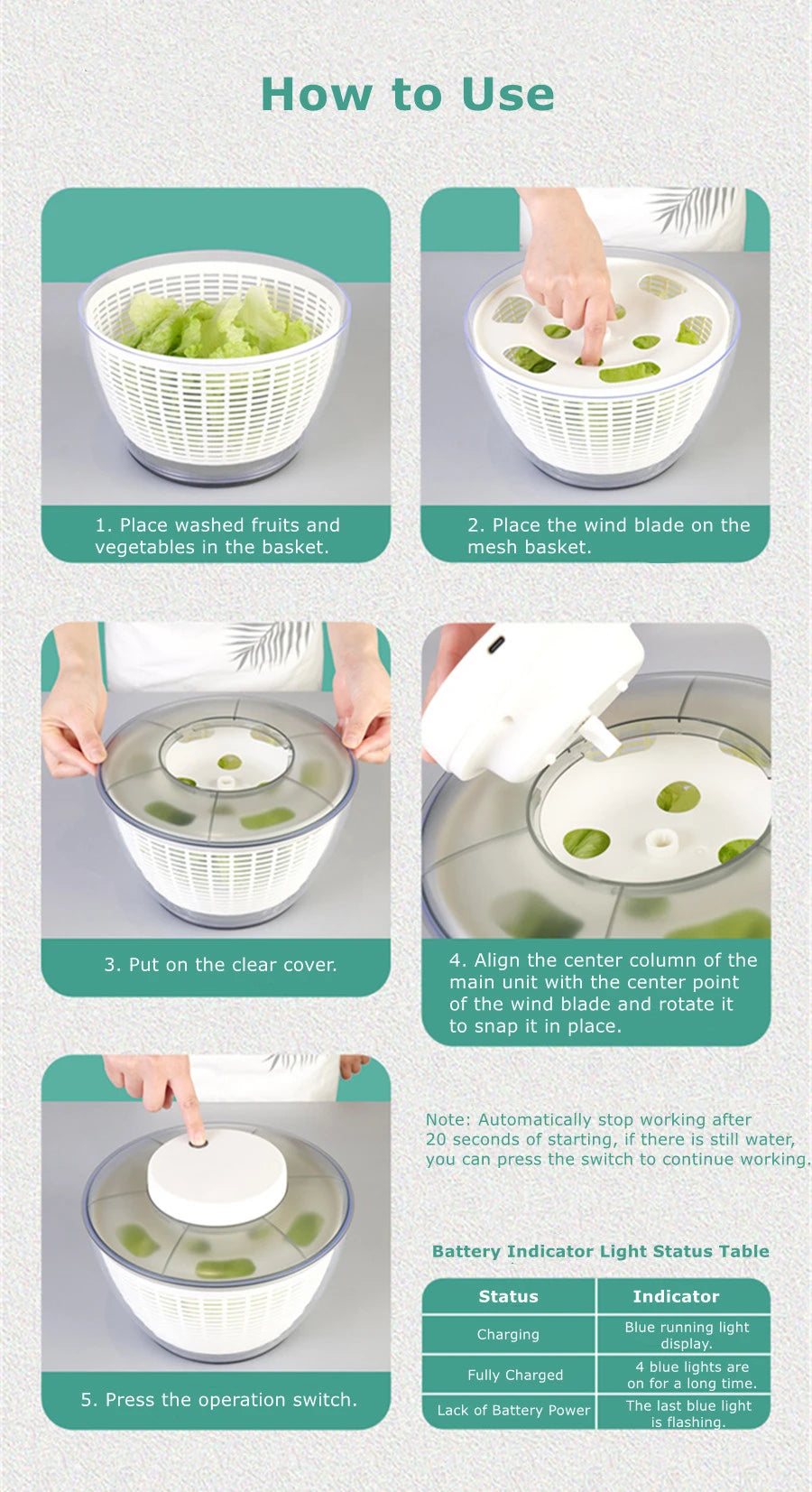 How to Use

1. Place washed fruits and vegetables in the basket.

2. Place the wind blade on the mesh basket.

3. Put on the clear cover.

4. Align the center column of the main unit with the center point of the wind blade and rotate it to snap it in place.

5. Press the operation switch.

Note: Automatically stop working after 20 seconds of starting, if there is still water, you can press the switch to continue working.

Battery Indicator Light Status Table

| Status | Indicator |
|---|---|
| Charging | Blue running light display. |
| Fully Charged | 4 blue lights are on for a long time. |
| Lack of Battery Power | The last blue light is flashing. |